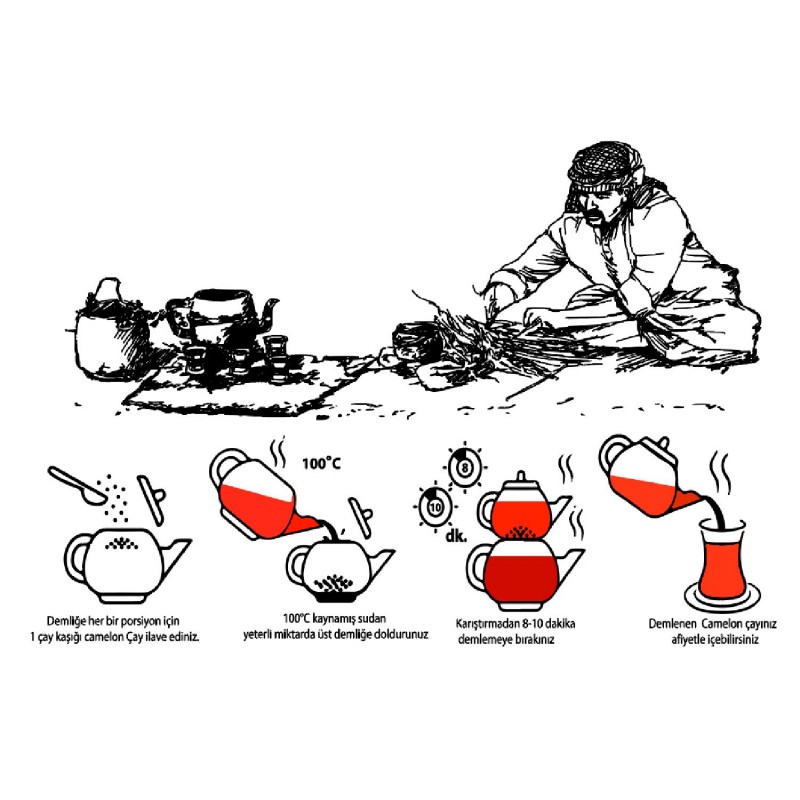 100°C

8

10

dk.

Demliğe her bir porsiyon için 1 çay kaşığı camelon Çay ilave ediniz.

100°C kaynamış sudan yeterli miktarda üst demliğe doldurunuz

Karıştırmadan 8-10 dakika demlemeye bırakınız

Demlenen Camelon çayınız afiyetle içebilirsiniz